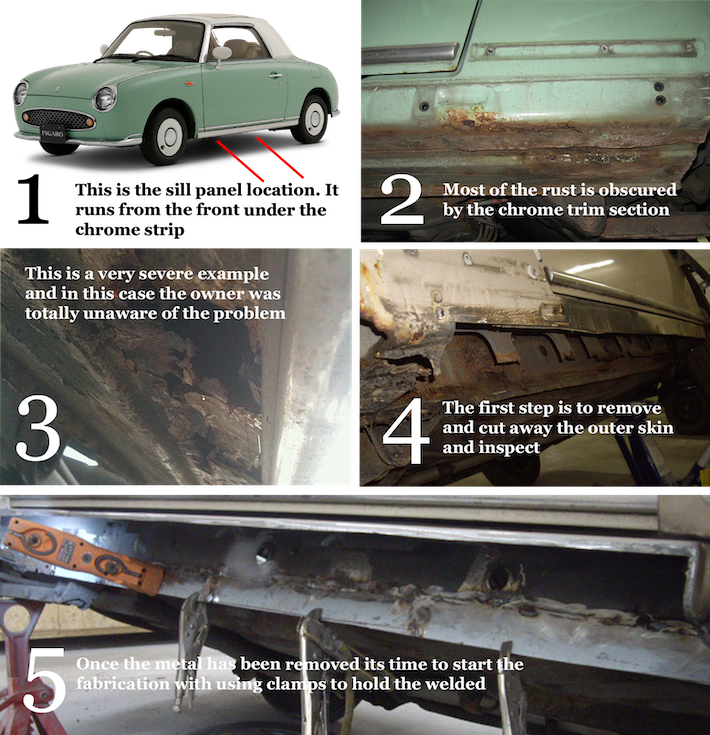 FIGARO

1 This is the sill panel location. It runs from the front under the chrome strip

2 Most of the rust is obscured by the chrome trim section

This is a very severe example and in this case the owner was totally unaware of the problem

3

4 The first step is to remove and cut away the outer skin and inspect

5 Once the metal has been removed its time to start the fabrication with using clamps to hold the welded