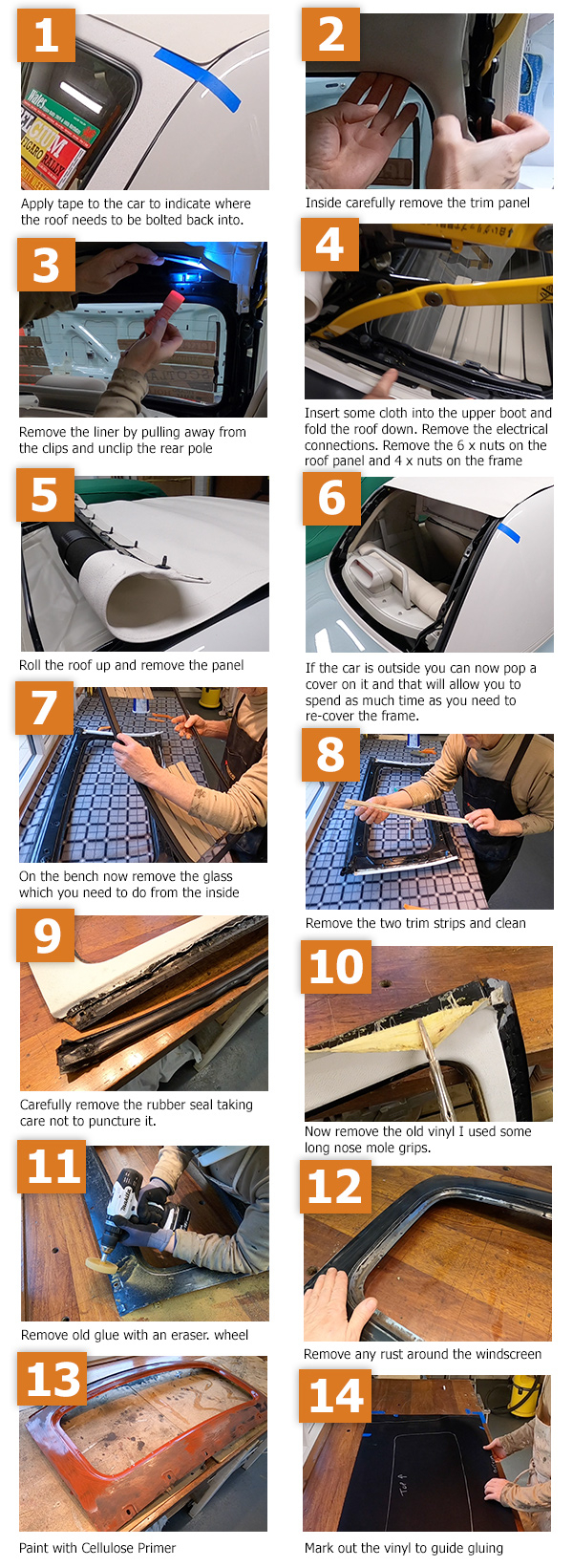 1

Apply tape to the car to indicate where the roof needs to be bolted back into.

2

Inside carefully remove the trim panel

3

Remove the liner by pulling away from the clips and unclip the rear pole

4

Insert some cloth into the upper boot and fold the roof down. Remove the electrical connections. Remove the 6 x nuts on the roof panel and 4 x nuts on the frame

5

Roll the roof up and remove the panel

6

If the car is outside you can now pop a cover on it and that will allow you to spend as much time as you need to re-cover the frame.

7

On the bench now remove the glass which you need to do from the inside

8

Remove the two trim strips and clean

9

Carefully remove the rubber seal taking care not to puncture it.

10

Now remove the old vinyl I used some long nose mole grips.

11

Remove old glue with an eraser. wheel

12

Remove any rust around the windscreen

13

Paint with Cellulose Primer

14

Mark out the vinyl to guide gluing